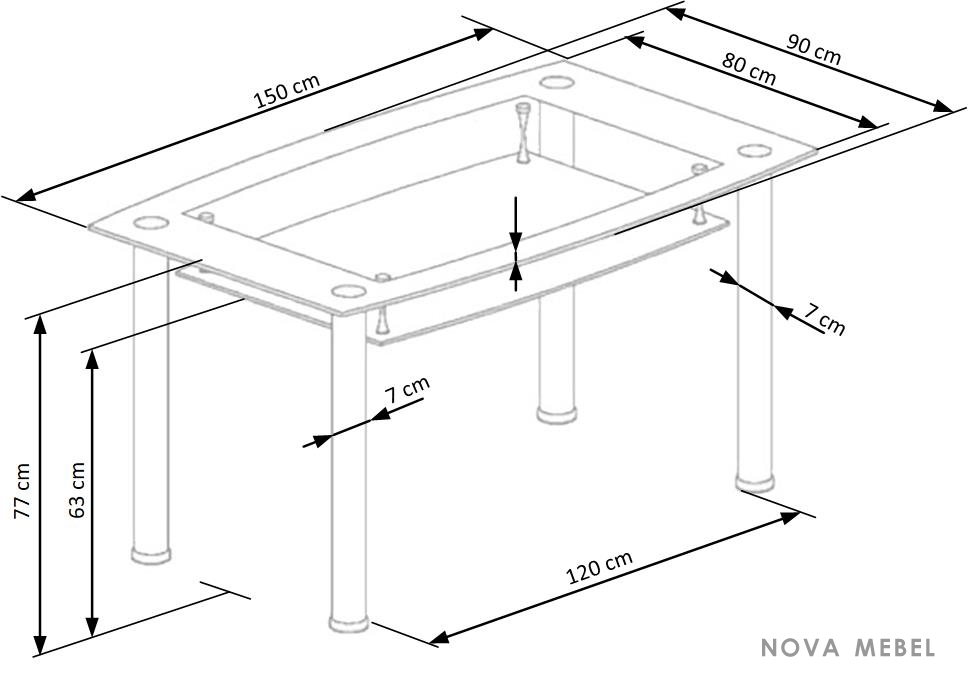 150 cm
90 cm
80 cm
7 cm
7 cm
77 cm
63 cm
120 cm
NOVA MEBEL